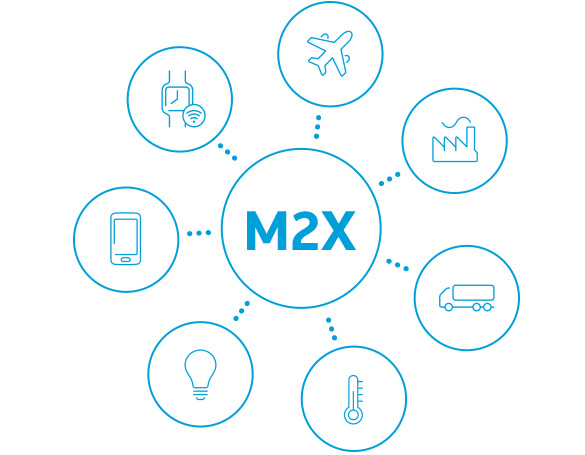 M2X