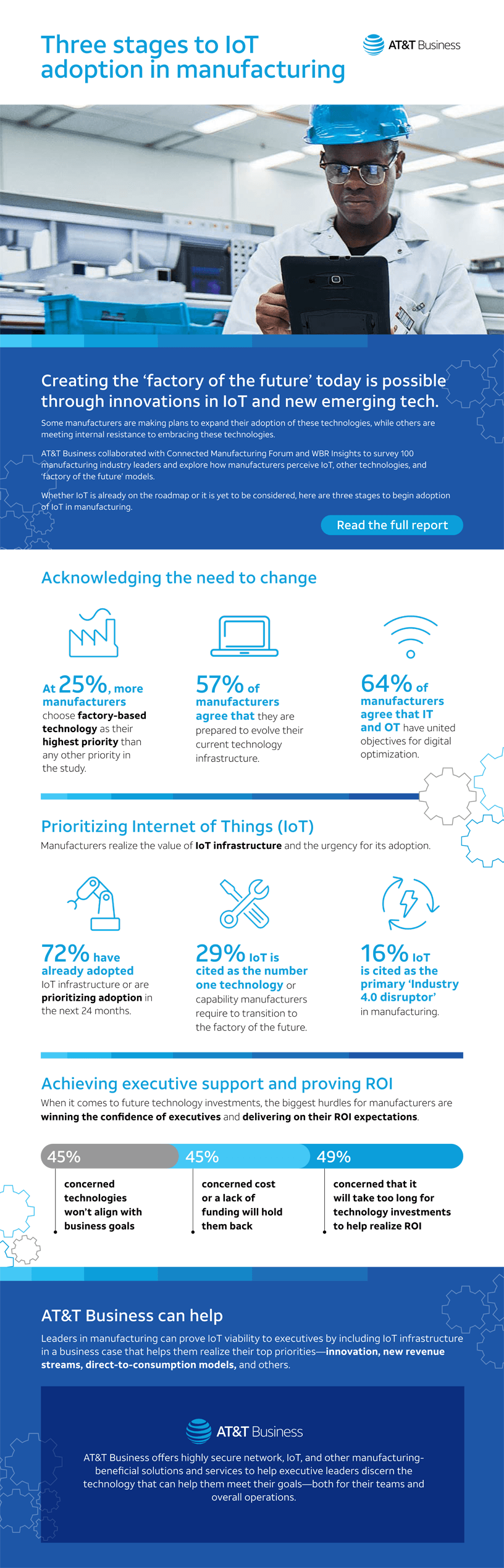 Three stages to IoT adoption in manufacturing

AT&T Business

Creating the 'factory of the future' today is possible through innovations in IoT and new emerging tech.

Some manufacturers are making plans to expand their adoption of these technologies, while others are meeting internal resistance to embracing these technologies.

AT&T Business collaborated with Connected Manufacturing Forum and WBR Insights to survey 100 manufacturing industry leaders and explore how manufacturers perceive IoT, other technologies, and 'factory of the future' models.

Whether IoT is already on the roadmap or it is yet to be considered, here are three stages to begin adoption of IoT in manufacturing.

Read the full report

Acknowledging the need to change

At 25%, more manufacturers choose factory-based technology as their highest priority than any other priority in the study.

57% of manufacturers agree that they are prepared to evolve their current technology infrastructure.

64% of manufacturers agree that IT and OT have united objectives for digital optimization.

Prioritizing Internet of Things (IoT)

Manufacturers realize the value of IoT infrastructure and the urgency for its adoption.

72% have already adopted IoT infrastructure or are prioritizing adoption in the next 24 months.

29% IoT is cited as the number one technology or capability manufacturers require to transition to the factory of the future.

16% IoT is cited as the primary 'Industry 4.0 disruptor' in manufacturing.

Achieving executive support and proving ROI

When it comes to future technology investments, the biggest hurdles for manufacturers are winning the confidence of executives and delivering on their ROI expectations.

45% concerned technologies won't align with business goals

45% concerned cost or a lack of funding will hold them back

49% concerned that it will take too long for technology investments to help realize ROI

AT&T Business can help

Leaders in manufacturing can prove IoT viability to executives by including IoT infrastructure in a business case that helps them realize their top priorities—innovation, new revenue streams, direct-to-consumption models, and others.

AT&T Business

AT&T Business offers highly secure network, IoT, and other manufacturing-beneficial solutions and services to help executive leaders discern the technology that can help them meet their goals—both for their teams and overall operations.