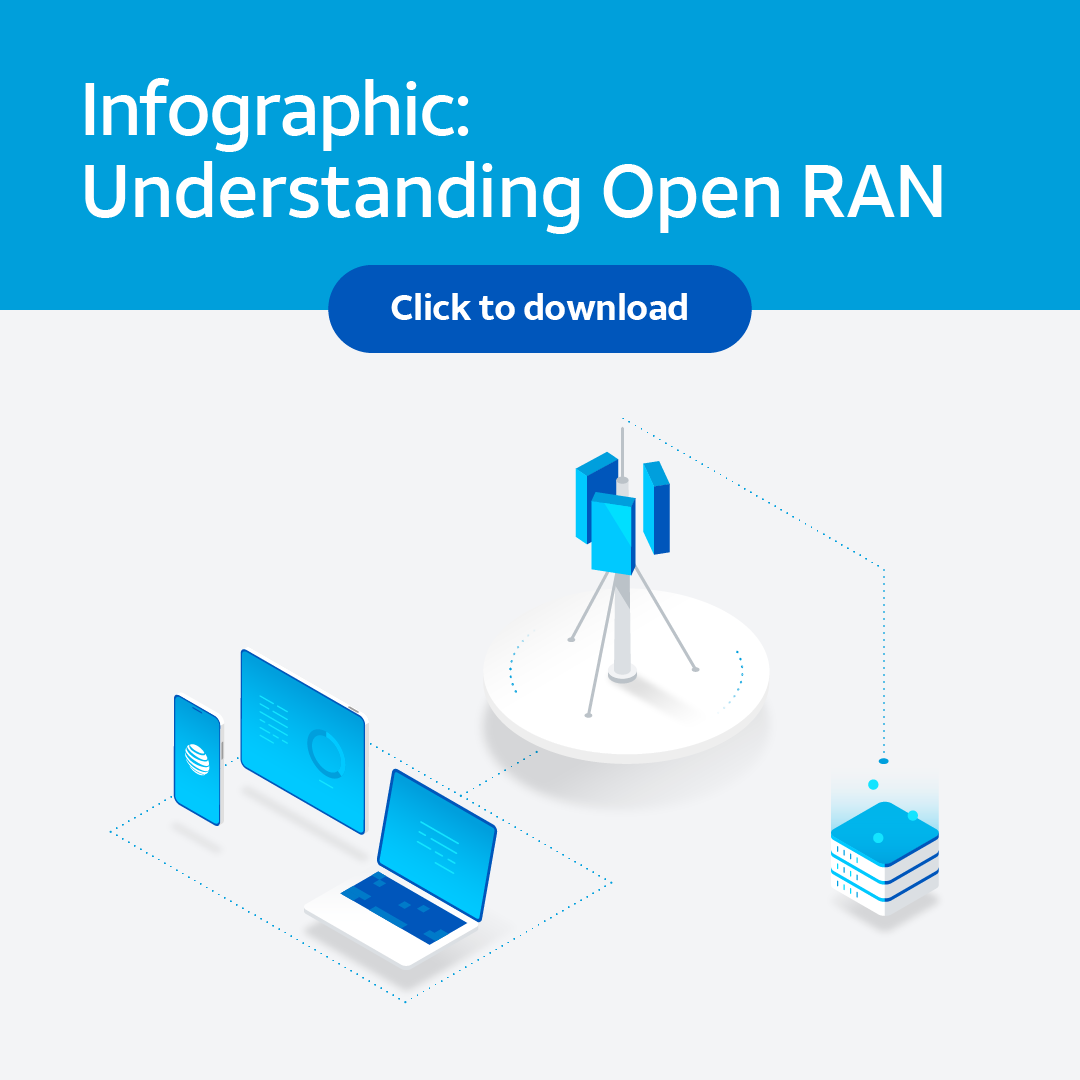 Infographic:
Understanding Open RAN

Click to download