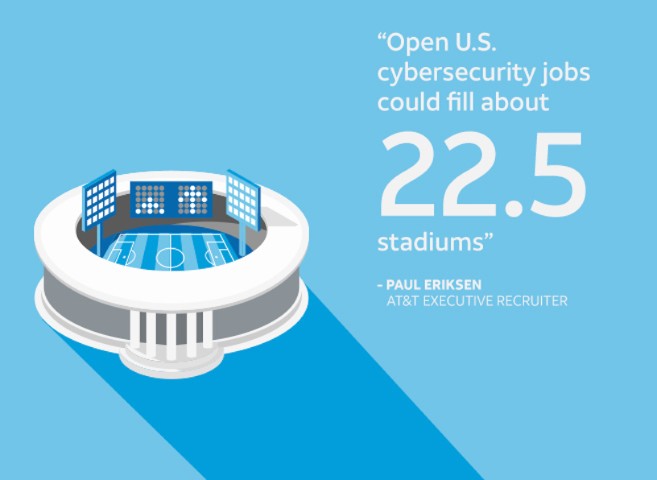 “Open U.S. cybersecurity jobs could fill about

22.5

stadiums”

- PAUL ERIKSEN
AT&T EXECUTIVE RECRUITER