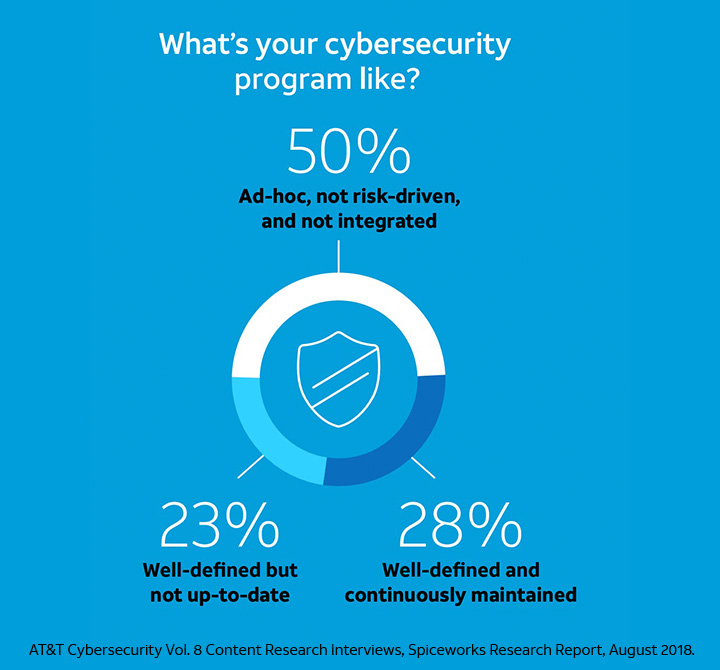 What's your cybersecurity program like?

50%
Ad-hoc, not risk-driven, and not integrated

23%
Well-defined but not up-to-date

28%
Well-defined and continuously maintained

AT&T Cybersecurity Vol. 8 Content Research Interviews, Spiceworks Research Report, August 2018.